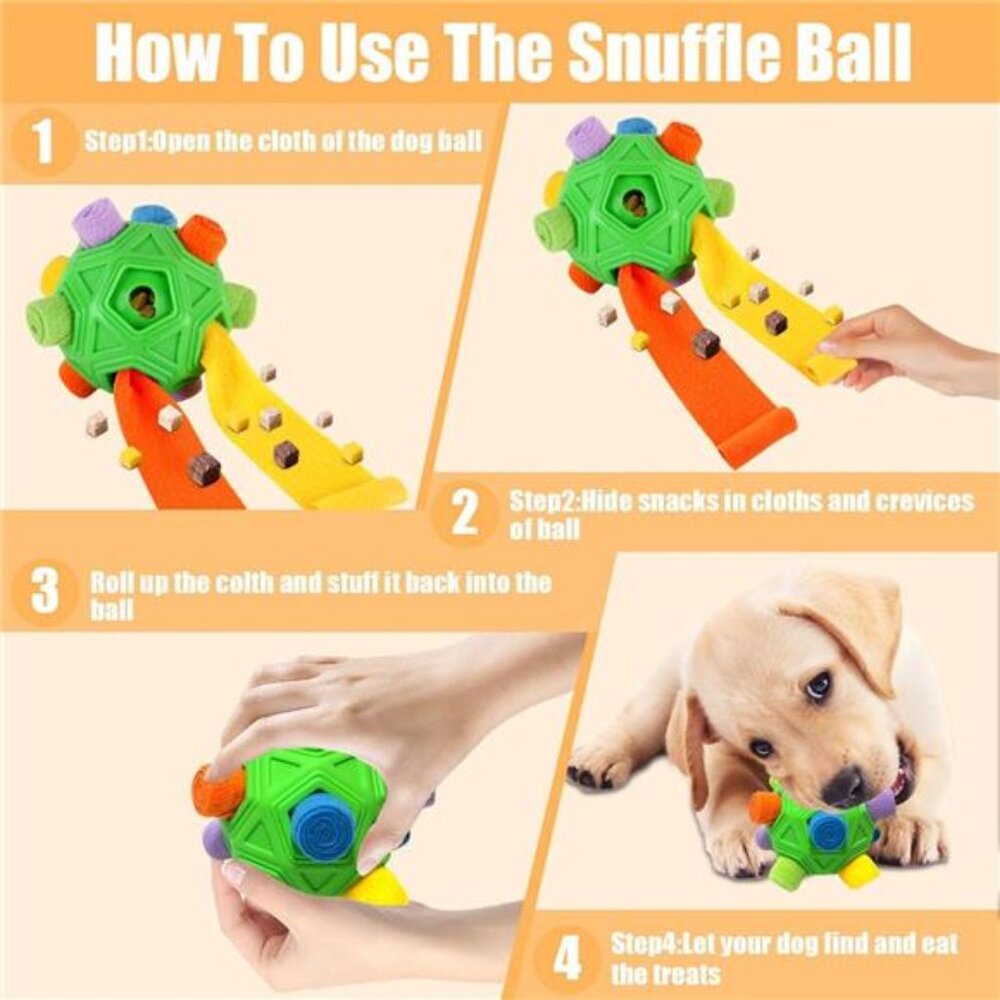 How To Use The Snuffle Ball

1 Step1:Open the cloth of the dog ball

2 Step2:Hide snacks in cloths and crevices of ball

3 Roll up the colth and stuff it back into the ball

4 Step4:Let your dog find and eat the treats